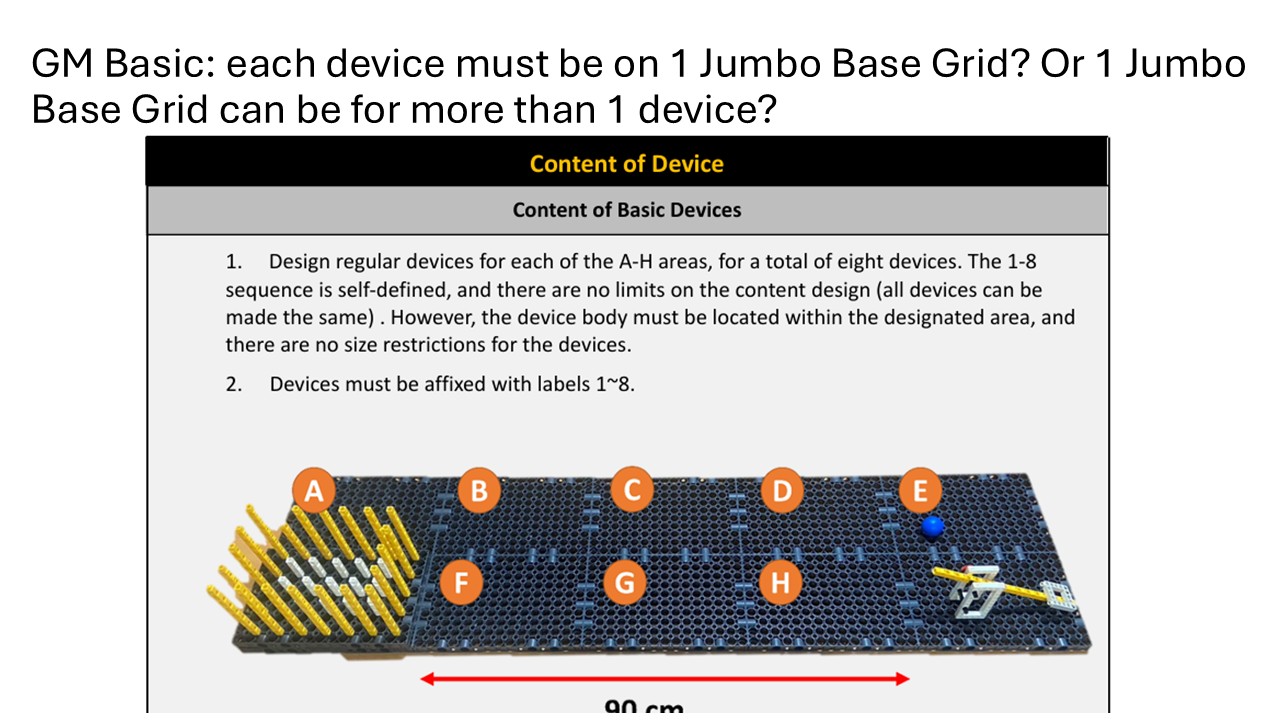 GM Basic: each device must be on 1 Jumbo Base Grid? Or 1 Jumbo Base Grid can be for more than 1 device?

Content of Device

Content of Basic Devices

1. Design regular devices for each of the A-H areas, for a total of eight devices. The 1-8 sequence is self-defined, and there are no limits on the content design (all devices can be made the same) . However, the device body must be located within the designated area, and there are no size restrictions for the devices.

2. Devices must be affixed with labels 1~8.

A B C D E
F G H

90 cm